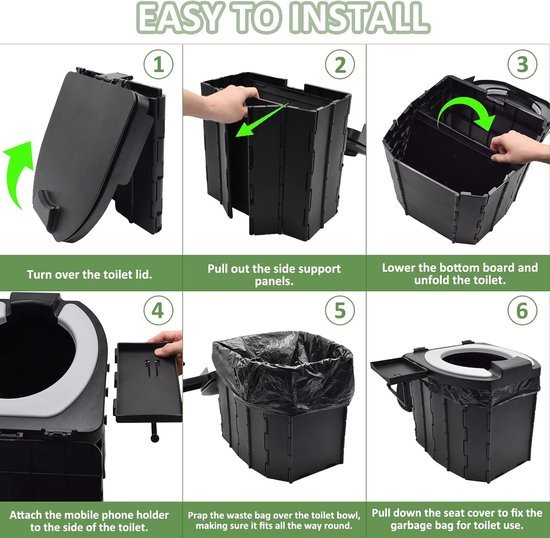 EASY TO INSTALL

1

Turn over the toilet lid.

2

Pull out the side support panels.

3

Lower the bottom board and unfold the toilet.

4

Attach the mobile phone holder to the side of the toilet.

5

Prap the waste bag over the toilet bowl, making sure it fits all the way round.

6

Pull down the seat cover to fix the garbage bag for toilet use.